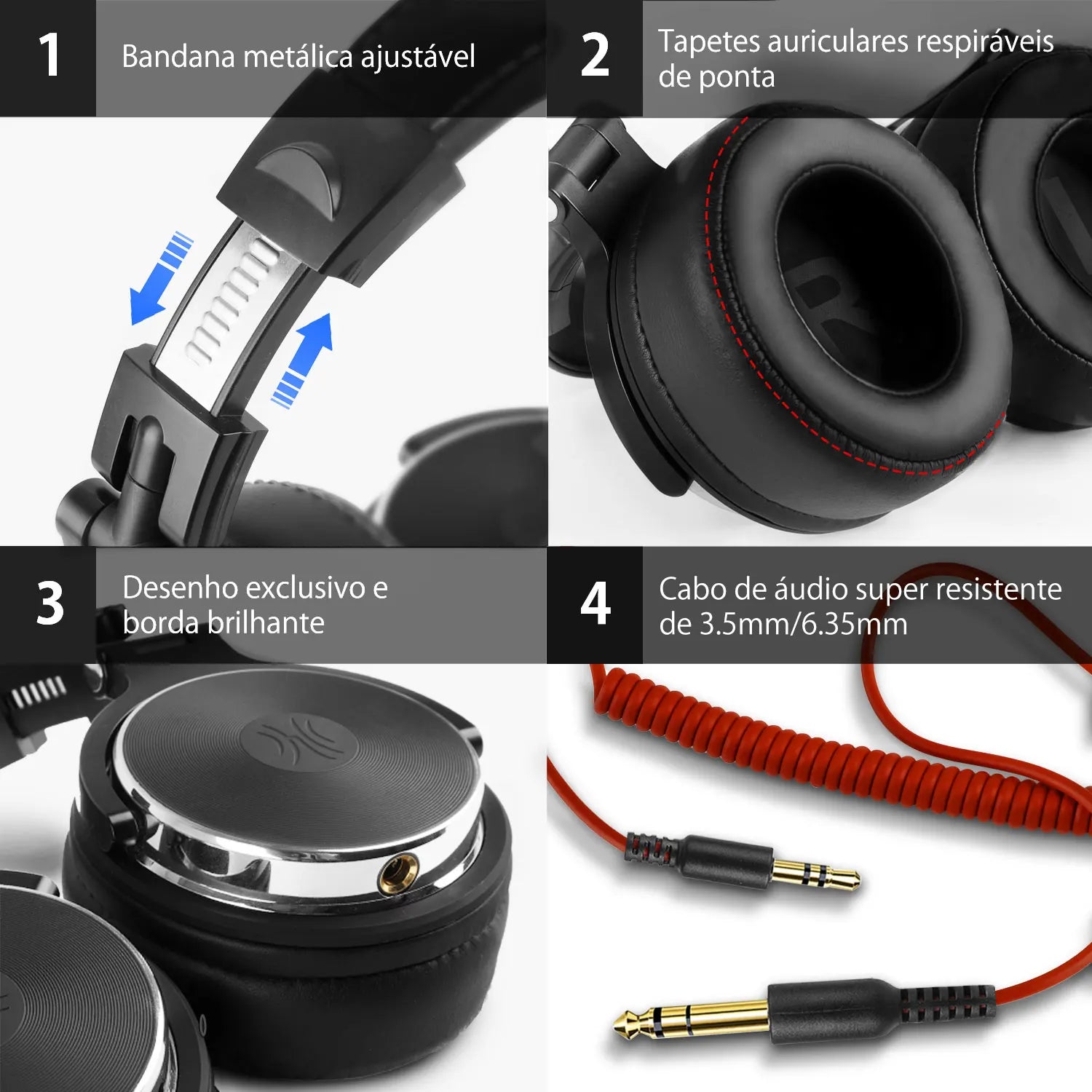 1
Bandana metálica ajustável

2
Tapetes auriculares respiráveis de ponta

3
Desenho exclusivo e borda brilhante

4
Cabo de áudio super resistente de 3.5mm/6.35mm